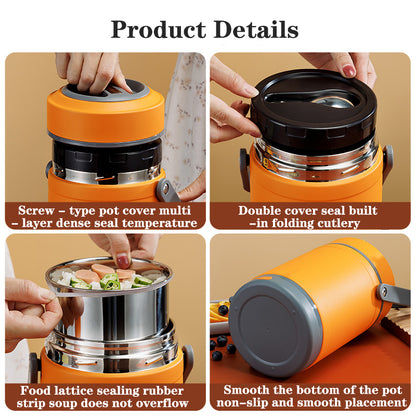 Product Details

Screw – type pot cover multi – layer dense seal temperature

Double cover seal built –in folding cutlery

Food lattice sealing rubber strip soup does not overflow

Smooth the bottom of the pot non–slip and smooth placement